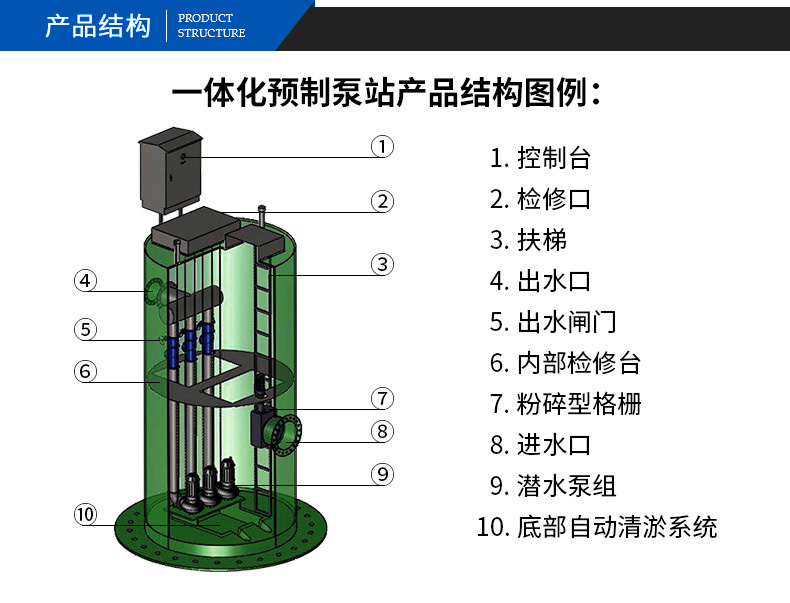 产品结构 PRODUCT STRUCTURE

一体化预制泵站产品结构图例：

①
②
③
④
⑤
⑥
⑦
⑧
⑨
⑩

1. 控制台
2. 检修口
3. 扶梯
4. 出水口
5. 出水闸门
6. 内部检修台
7. 粉碎型格栅
8. 进水口
9. 潜水泵组
10. 底部自动清淤系统